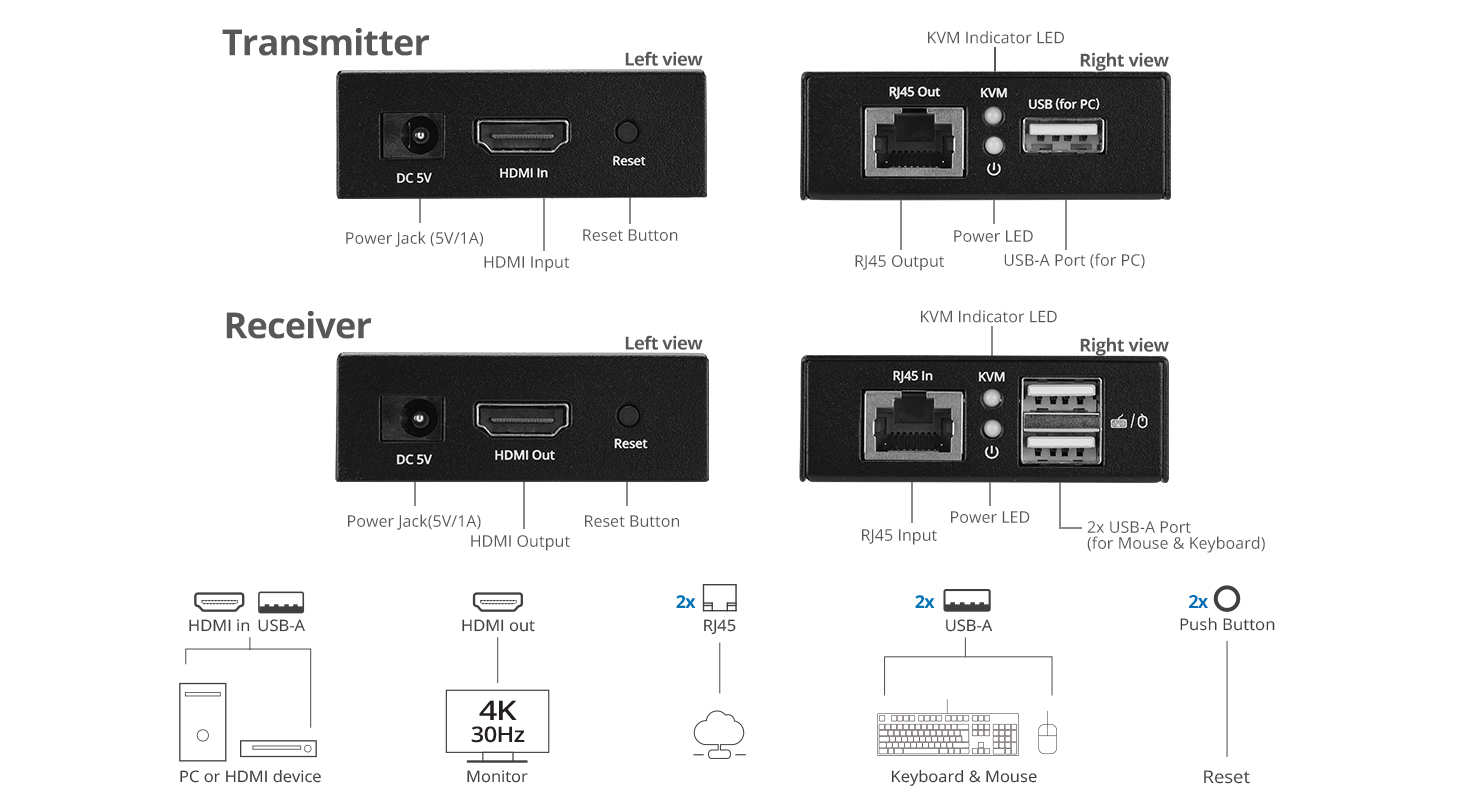 Transmitter

Left view

DC 5V

HDMI In

Reset

Power Jack (5V/1A)

HDMI Input

Reset Button

KVM Indicator LED

Right view

RJ45 Out

KVM

USB (for PC)

RJ45 Output

Power LED

USB-A Port (for PC)

Receiver

Left view

DC 5V

HDMI Out

Reset

Power Jack(5V/1A)

HDMI Output

Reset Button

KVM Indicator LED

Right view

RJ45 In

KVM

RJ45 Input

Power LED

2x USB-A Port (for Mouse & Keyboard)

HDMI in USB-A

PC or HDMI device

HDMI out

4K 30Hz

Monitor

2x

RJ45

2x

USB-A

Keyboard & Mouse

2x

Push Button

Reset