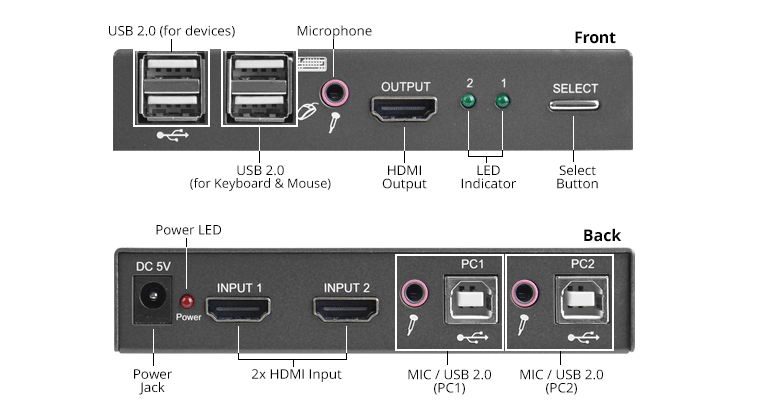 USB 2.0 (for devices)

Microphone

Front

OUTPUT

2

1

SELECT

USB 2.0 (for Keyboard & Mouse)

HDMI Output

LED Indicator

Select Button

Power LED

Back

DC 5V

Power

INPUT 1

INPUT 2

PC1

PC2

Power Jack

2x HDMI Input

MIC / USB 2.0 (PC1)

MIC / USB 2.0 (PC2)