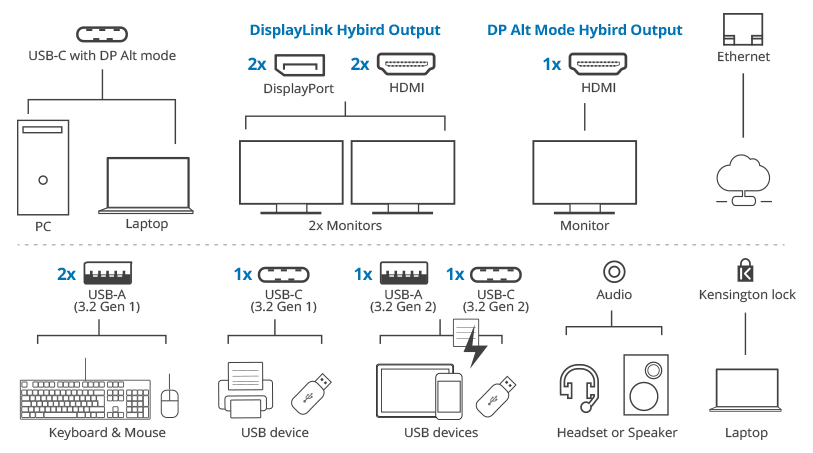 USB-C with DP Alt mode

PC

Laptop

DisplayLink Hybird Output

2x DisplayPort

2x HDMI

2x Monitors

DP Alt Mode Hybird Output

1x HDMI

Monitor

Ethernet

2x USB-A (3.2 Gen 1)

Keyboard & Mouse

1x USB-C (3.2 Gen 1)

USB device

1x USB-A (3.2 Gen 2)

1x USB-C (3.2 Gen 2)

USB devices

Audio

Headset or Speaker

Kensington lock

Laptop