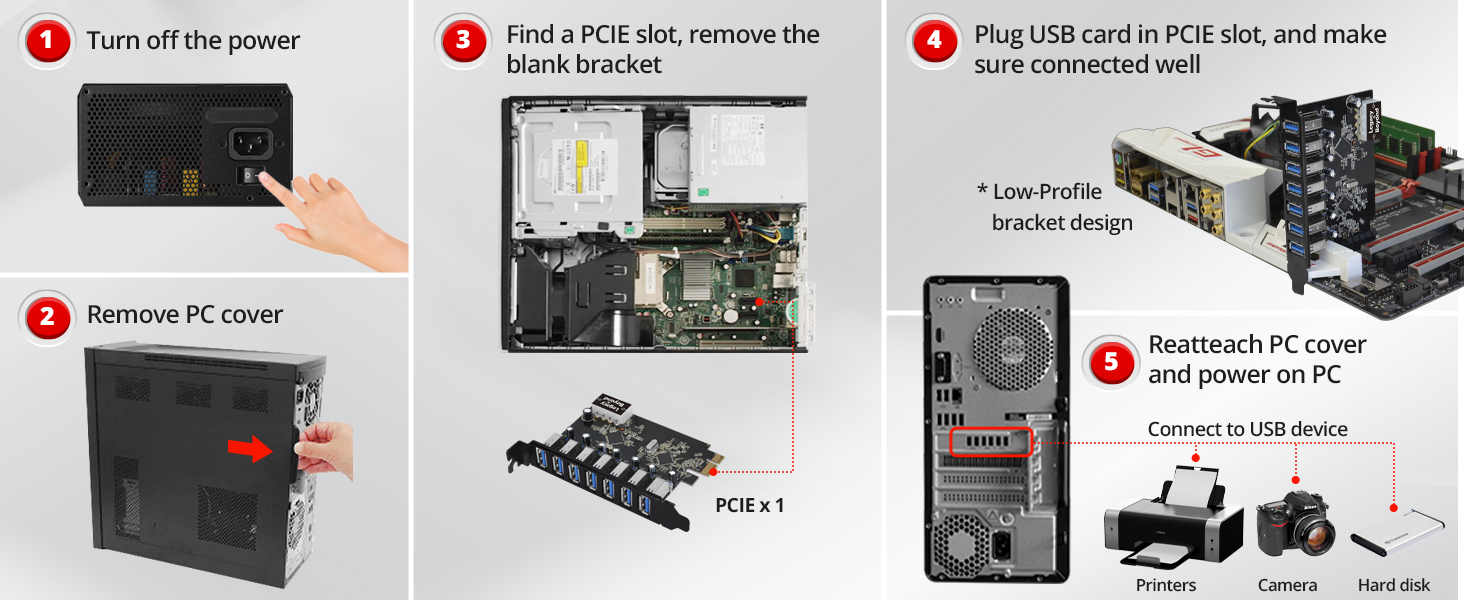 1 Turn off the power

2 Remove PC cover

3 Find a PCIE slot, remove the blank bracket

PCIE x 1

4 Plug USB card in PCIE slot, and make sure connected well

* Low-Profile bracket design

5 Reatteach PC cover and power on PC

Connect to USB device

Printers

Camera

Hard disk